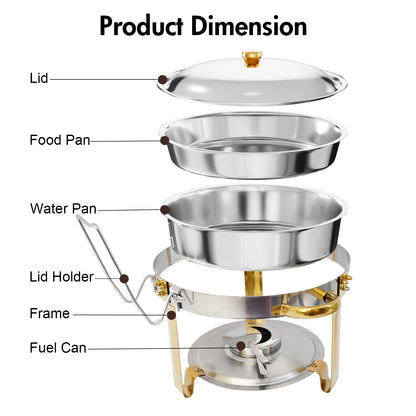 Product Dimension

Lid

Food Pan

Water Pan

Lid Holder

Frame

Fuel Can