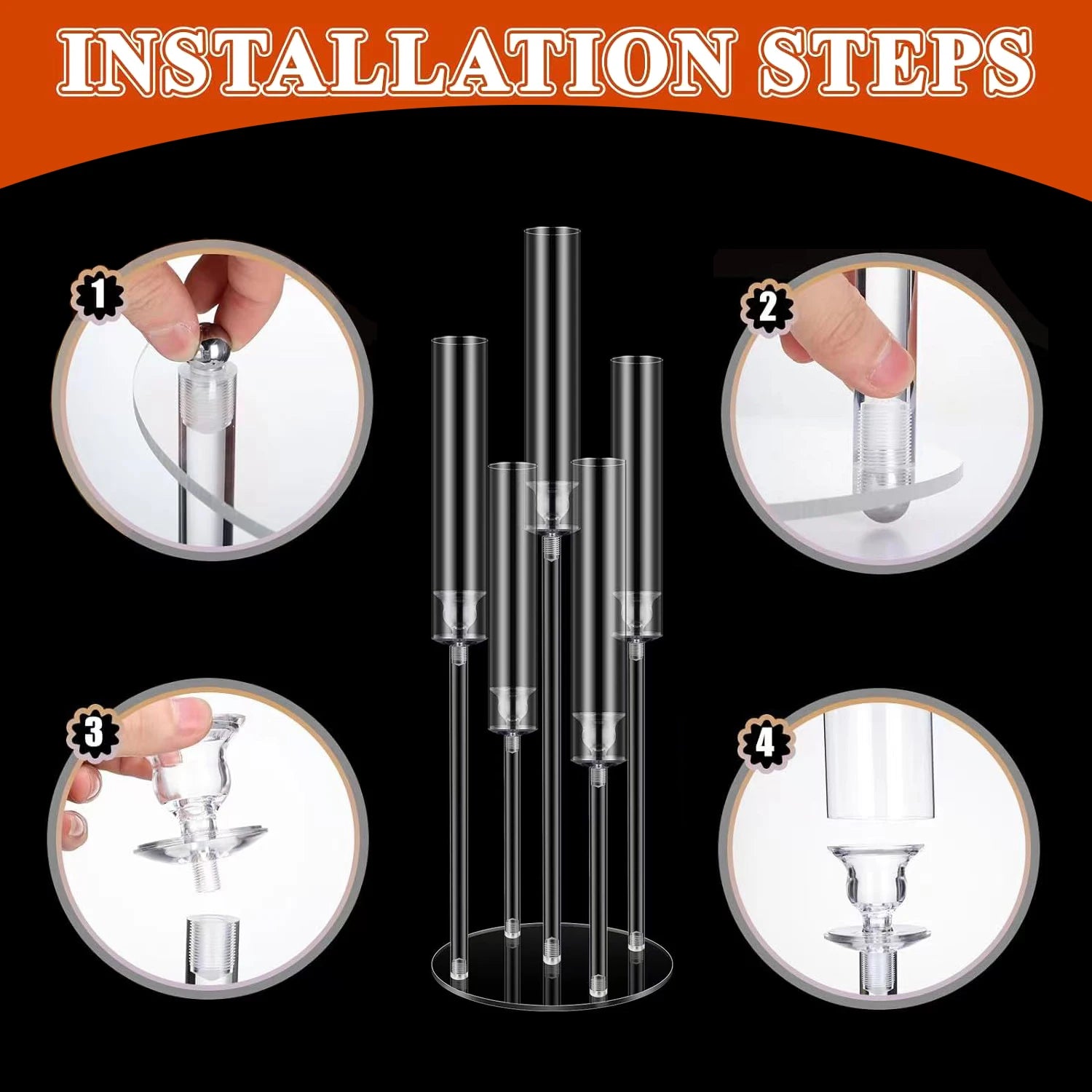 INSTALLATION STEPS

1

2

3

4