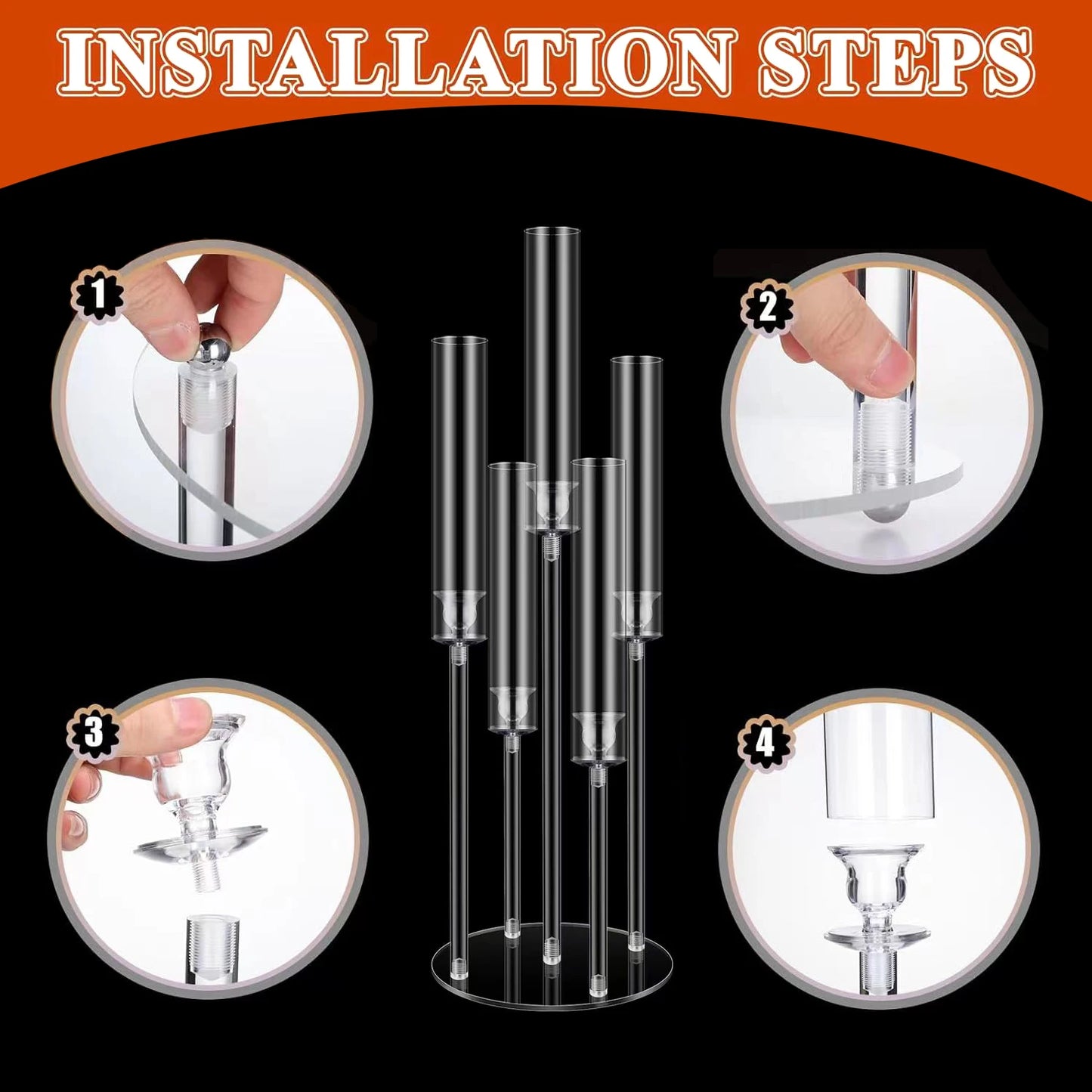 INSTALLATION STEPS

1

2

3

4