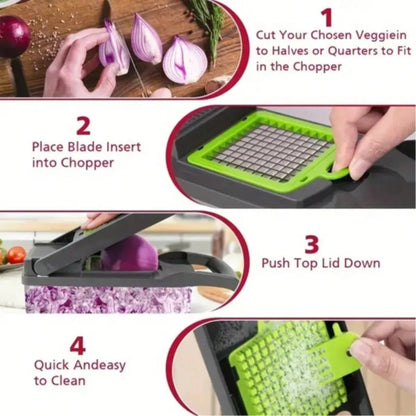 1
Cut Your Chosen Veggiein to Halves or Quarters to Fit in the Chopper

2
Place Blade Insert into Chopper

3
Push Top Lid Down

4
Quick Andeasy to Clean