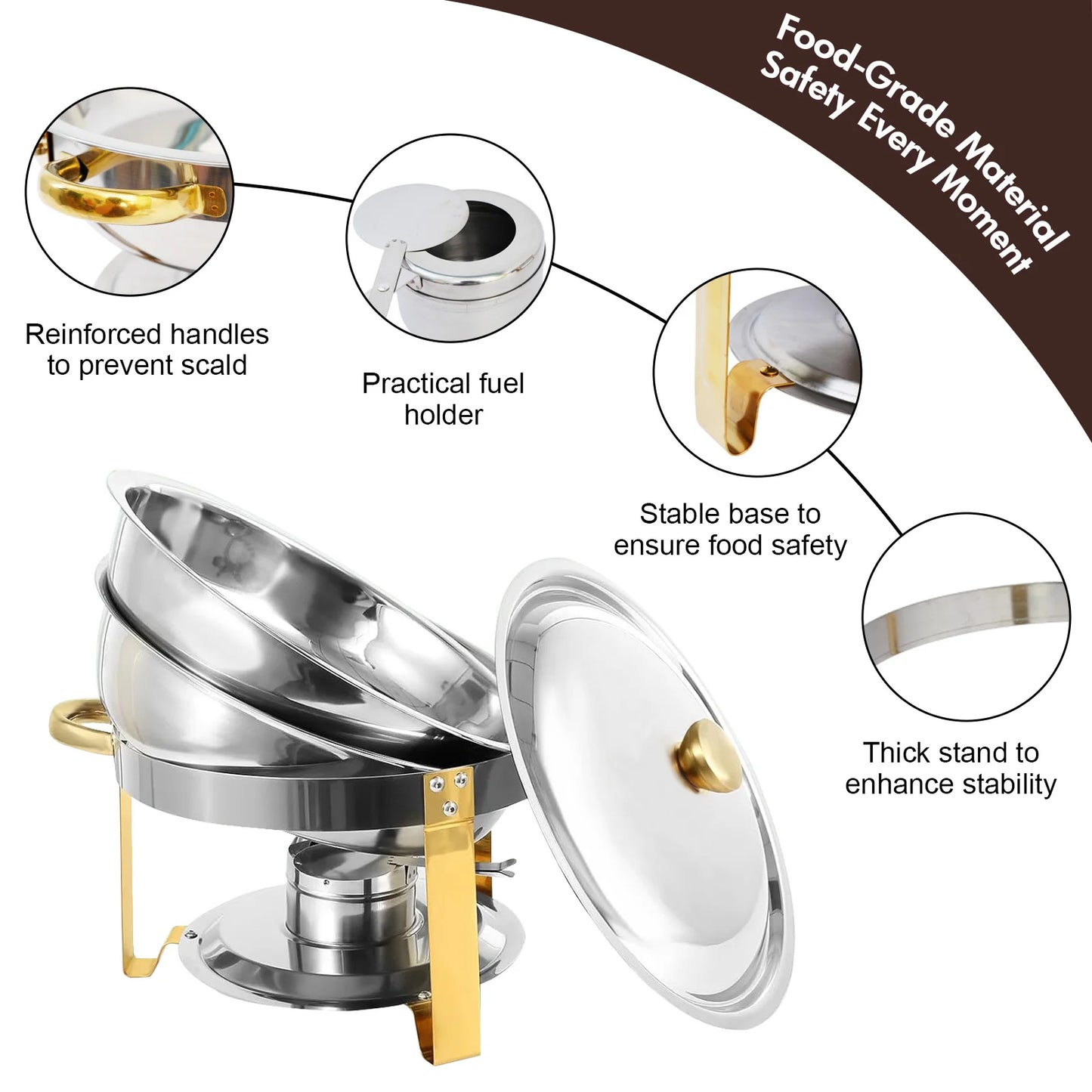 Food-Grade Material
Safety Every Moment

Reinforced handles to prevent scald

Practical fuel holder

Stable base to ensure food safety

Thick stand to enhance stability